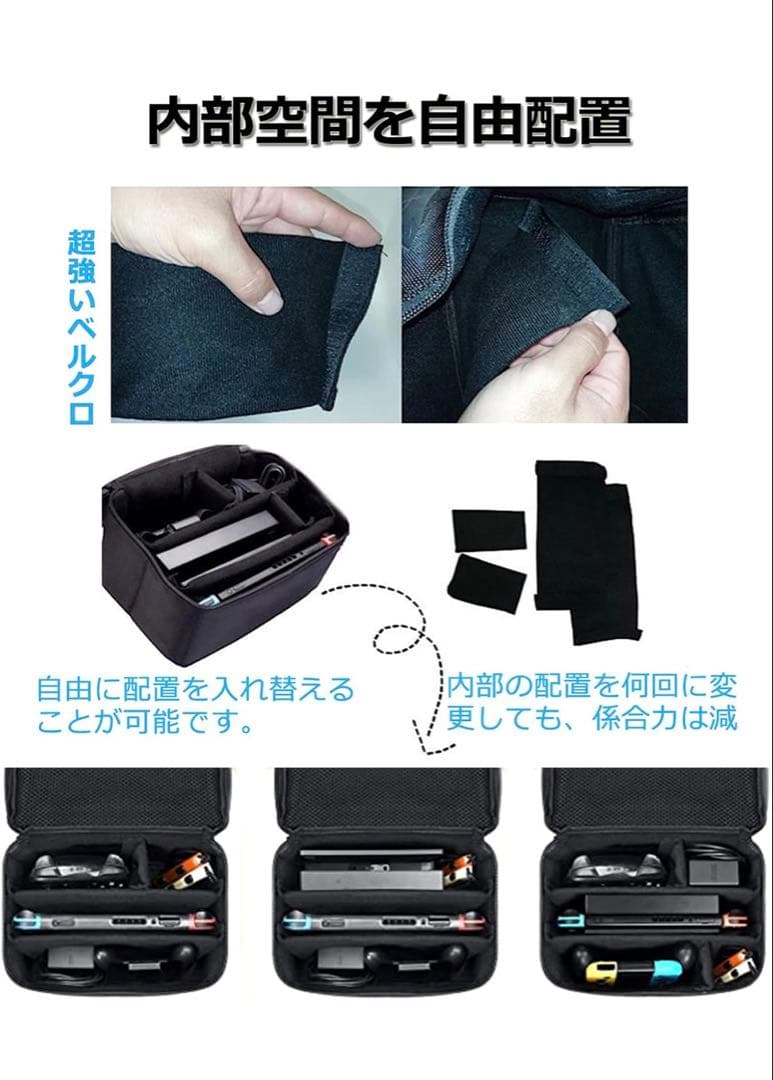 内部空間を自由配置

超強いベルクロ

自由に配置を入れ替えることが可能です。

内部の配置を何回に変更しても、係合力は減